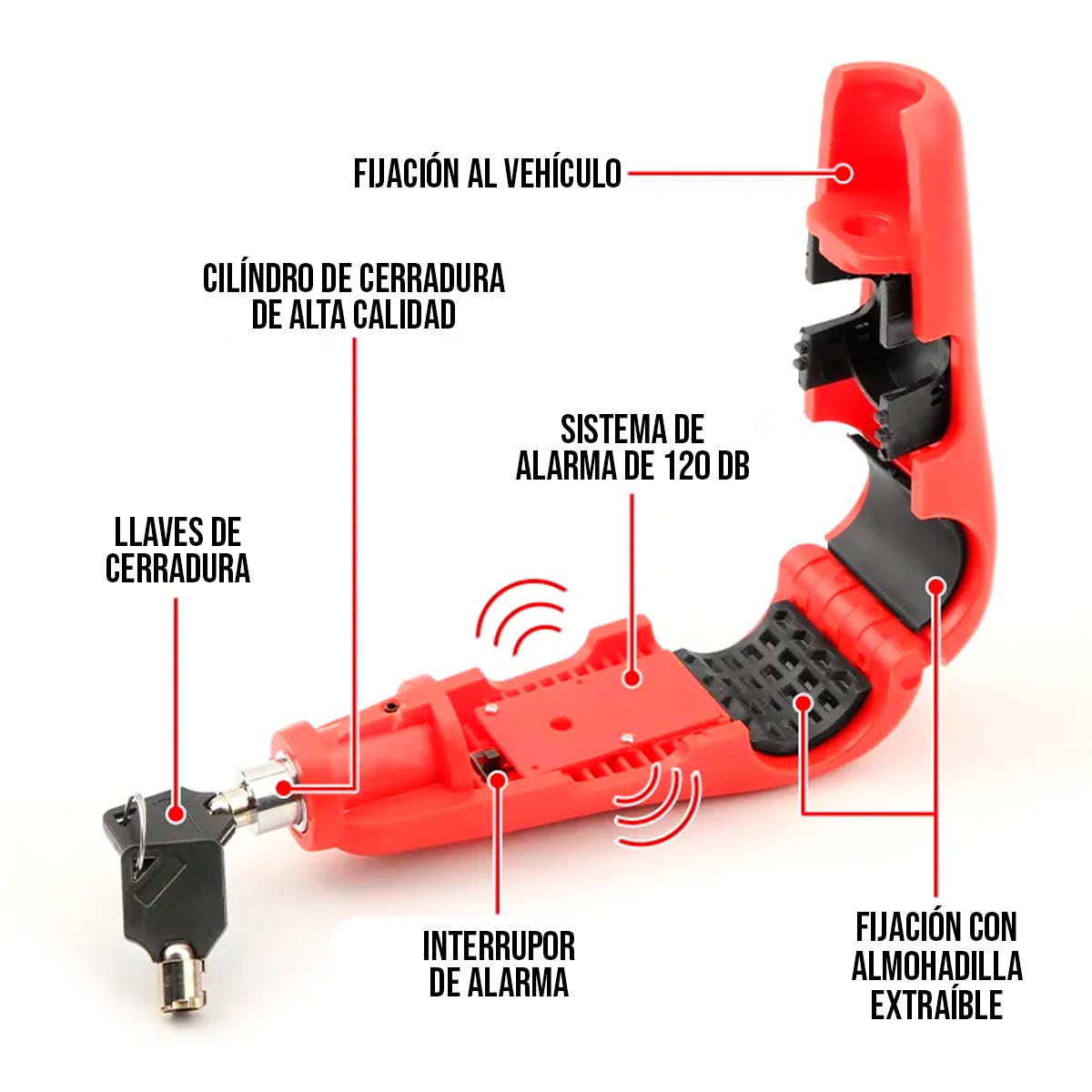 FIJACIÓN AL VEHÍCULO

CILÍNDRO DE CERRADURA DE ALTA CALIDAD

SISTEMA DE ALARMA DE 120 DB

LLAVES DE CERRADURA

INTERRUPOR DE ALARMA

FIJACIÓN CON ALMOHADILLA EXTRAÍBLE